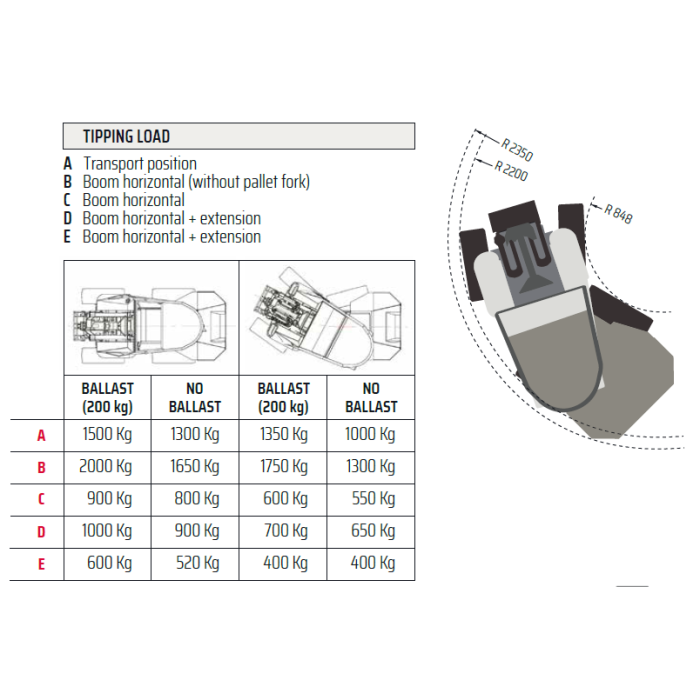 TIPPING LOAD

A Transport position
B Boom horizontal (without pallet fork)
C Boom horizontal
D Boom horizontal + extension
E Boom horizontal + extension

| | BALLAST (200 kg) | NO BALLAST | BALLAST (200 kg) | NO BALLAST |
|---|---|---|---|---|
| A | 1500 Kg | 1300 Kg | 1350 Kg | 1000 Kg |
| B | 2000 Kg | 1650 Kg | 1750 Kg | 1300 Kg |
| C | 900 Kg | 800 Kg | 600 Kg | 550 Kg |
| D | 1000 Kg | 900 Kg | 700 Kg | 650 Kg |
| E | 600 Kg | 520 Kg | 400 Kg | 400 Kg |

R 2350
R 2200
R 848